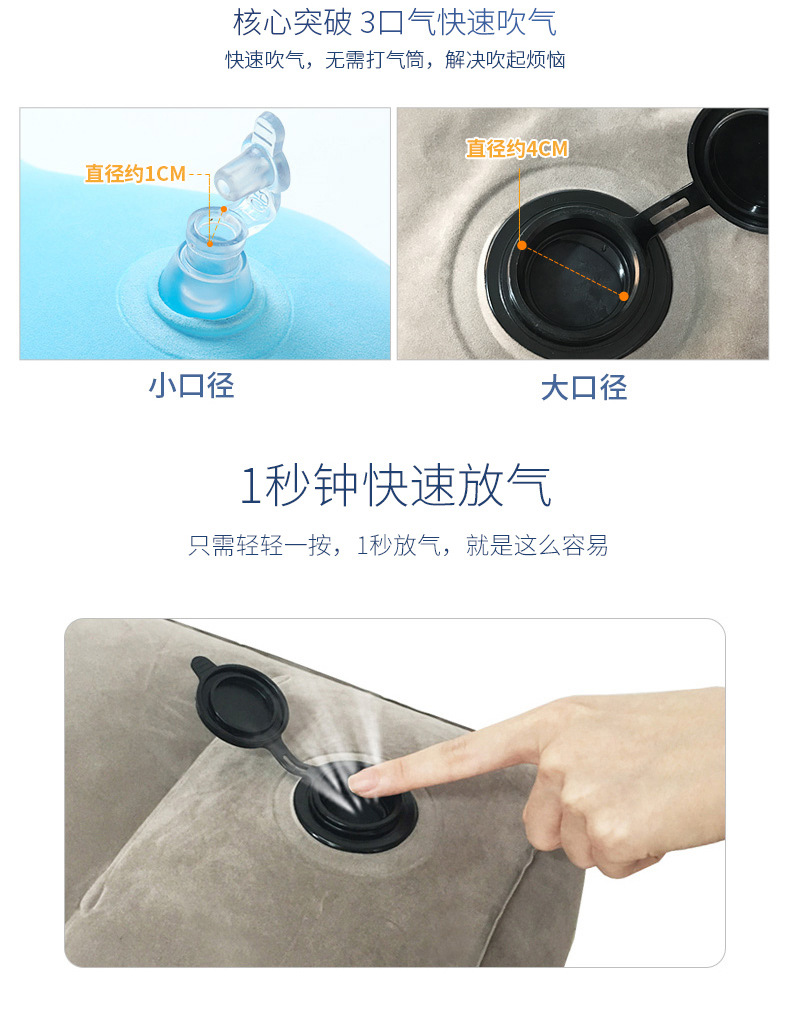 核心突破 3口气快速吹气

快速吹气，无需打气筒，解决吹起烦恼

直径约1CM

直径约4CM

小口径

大口径

1秒钟快速放气

只需轻轻一按，1秒放气，就是这么容易