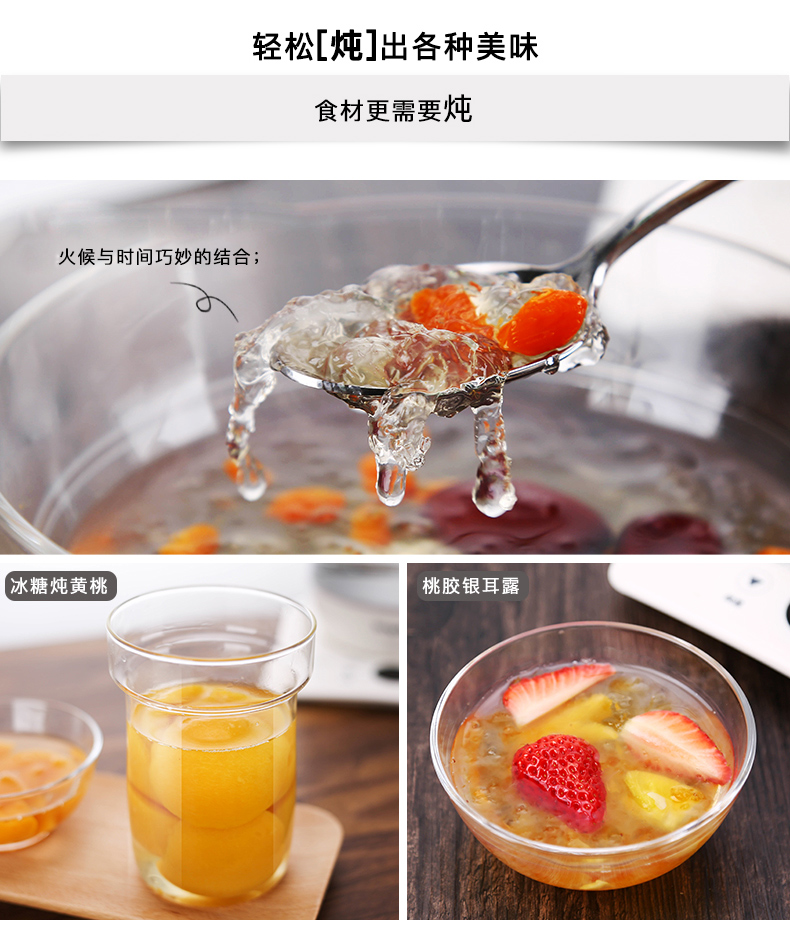 轻松[炖]出各种美味

食材更需要炖

火候与时间巧妙的结合；

冰糖炖黄桃

桃胶银耳露