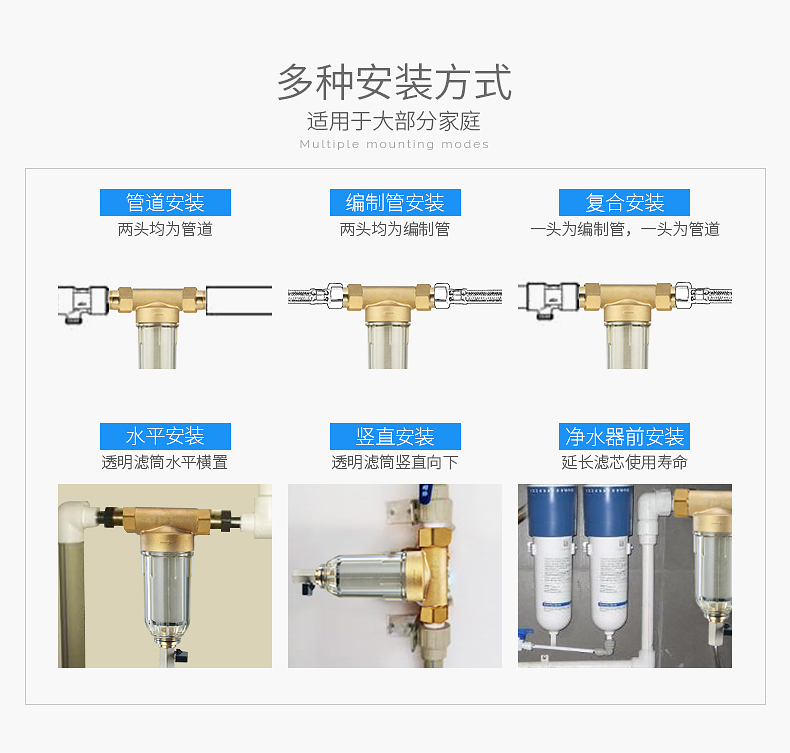 多种安装方式
适用于大部分家庭
Multiple mounting modes

管道安装
两头均为管道

编制管安装
两头均为编制管

复合安装
一头为编制管，一头为管道

水平安装
透明滤筒水平横置

竖直安装
透明滤筒竖直向下

净水器前安装
延长滤芯使用寿命