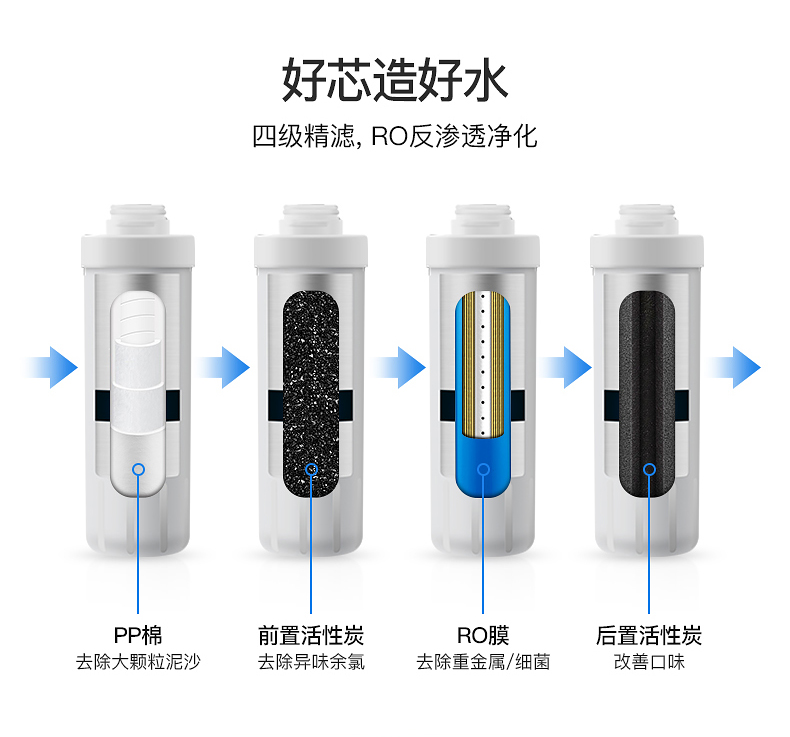 好芯造好水

四级精滤, RO反渗透净化

PP棉
去除大颗粒泥沙

前置活性炭
去除异味余氯

RO膜
去除重金属/细菌

后置活性炭
改善口味