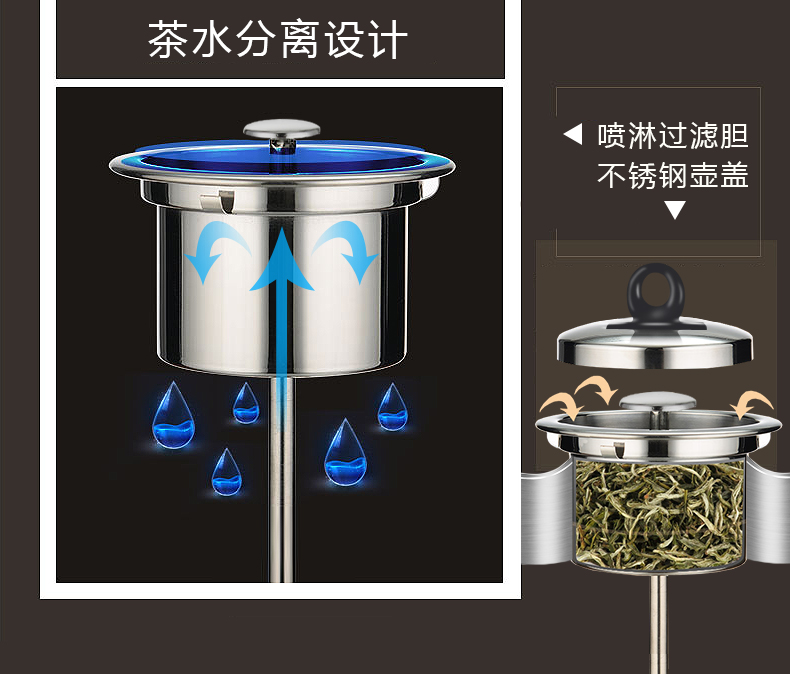 茶水分离设计

◀ 喷淋过滤胆
不锈钢壶盖
▼