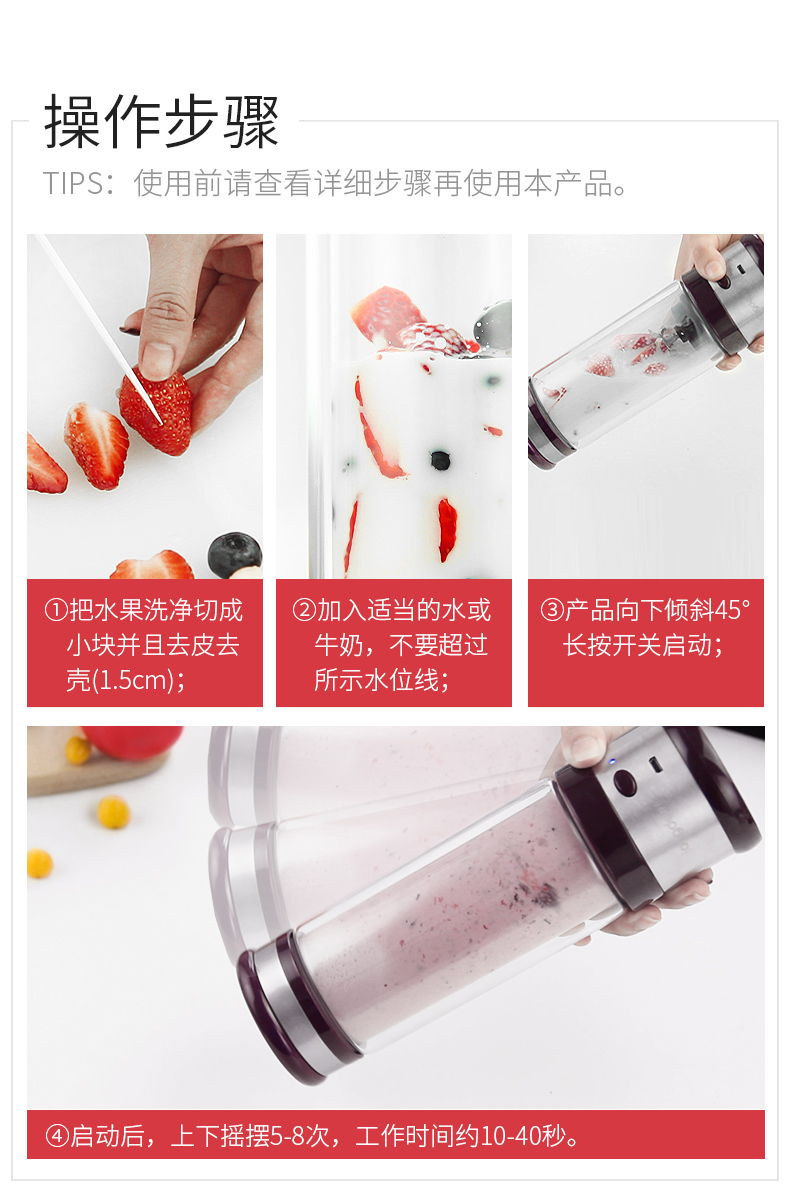 操作步骤

TIPS：使用前请查看详细步骤再使用本产品。

①把水果洗净切成小块并且去皮去壳(1.5cm)；

②加入适当的水或牛奶，不要超过所示水位线；

③产品向下倾斜45°长按开关启动；

④启动后，上下摇摆5-8次，工作时间约10-40秒。