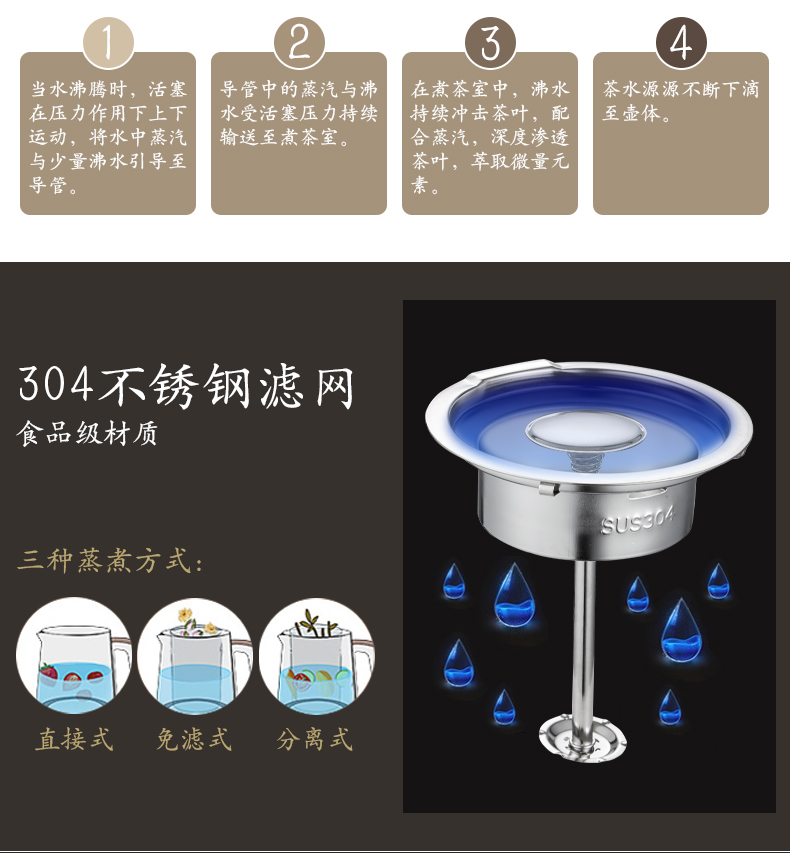 1

当水沸腾时，活塞在压力作用下上下运动，将水中蒸汽与少量沸水引导至导管。

2

导管中的蒸汽与沸水受活塞压力持续输送至煮茶室。

3

在煮茶室中，沸水持续冲击茶叶，配合蒸汽，深度渗透茶叶，萃取微量元素。

4

茶水源源不断下滴至壶体。

304不锈钢滤网

食品级材质

三种蒸煮方式：

直接式

免滤式

分离式

SUS304