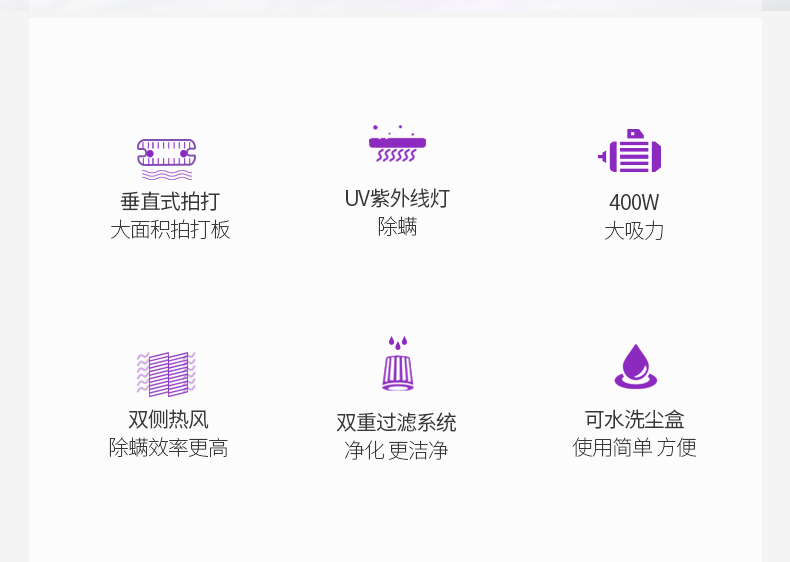 垂直式拍打
大面积拍打板

UV紫外线灯
除螨

400W
大吸力

双侧热风
除螨效率更高

双重过滤系统
净化 更洁净

可水洗尘盒
使用简单 方便