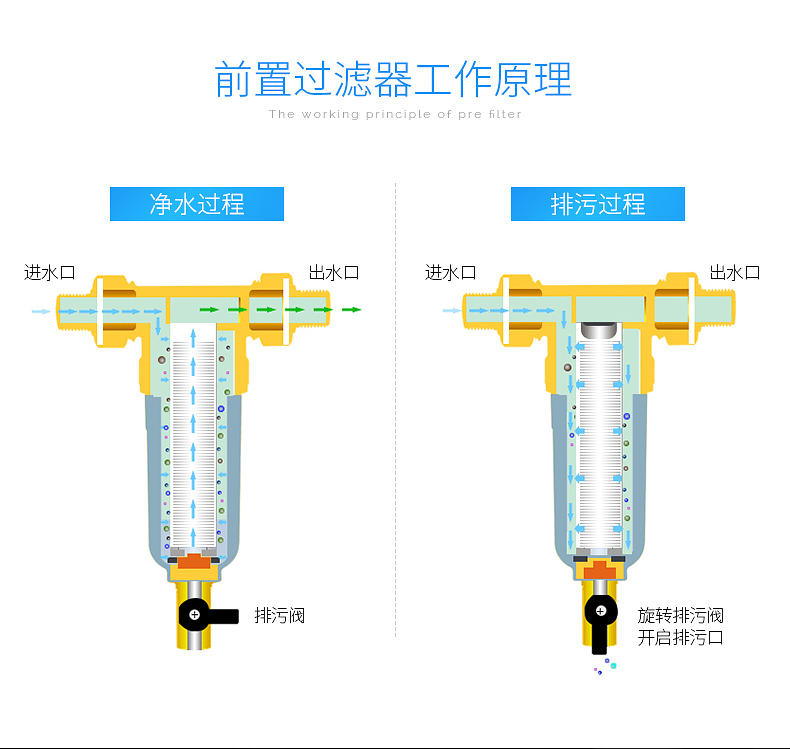 前置过滤器工作原理
The working principle of pre filter

净水过程

进水口

出水口

排污阀

排污过程

进水口

出水口

旋转排污阀
开启排污口